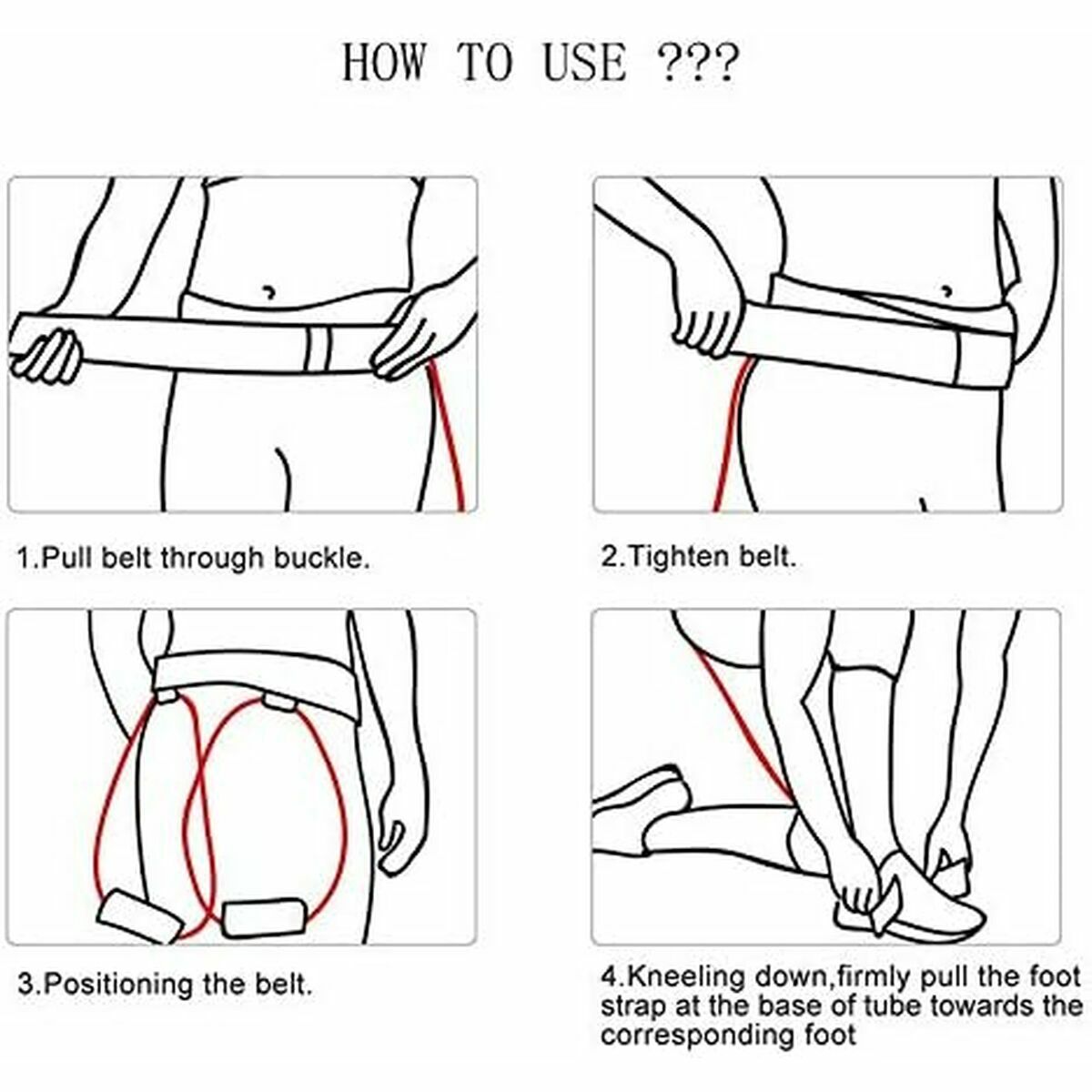 HOW TO USE ???

1.Pull belt through buckle.

2.Tighten belt.

3.Positioning the belt.

4.Kneeling down,firmly pull the foot strap at the base of tube towards the corresponding foot